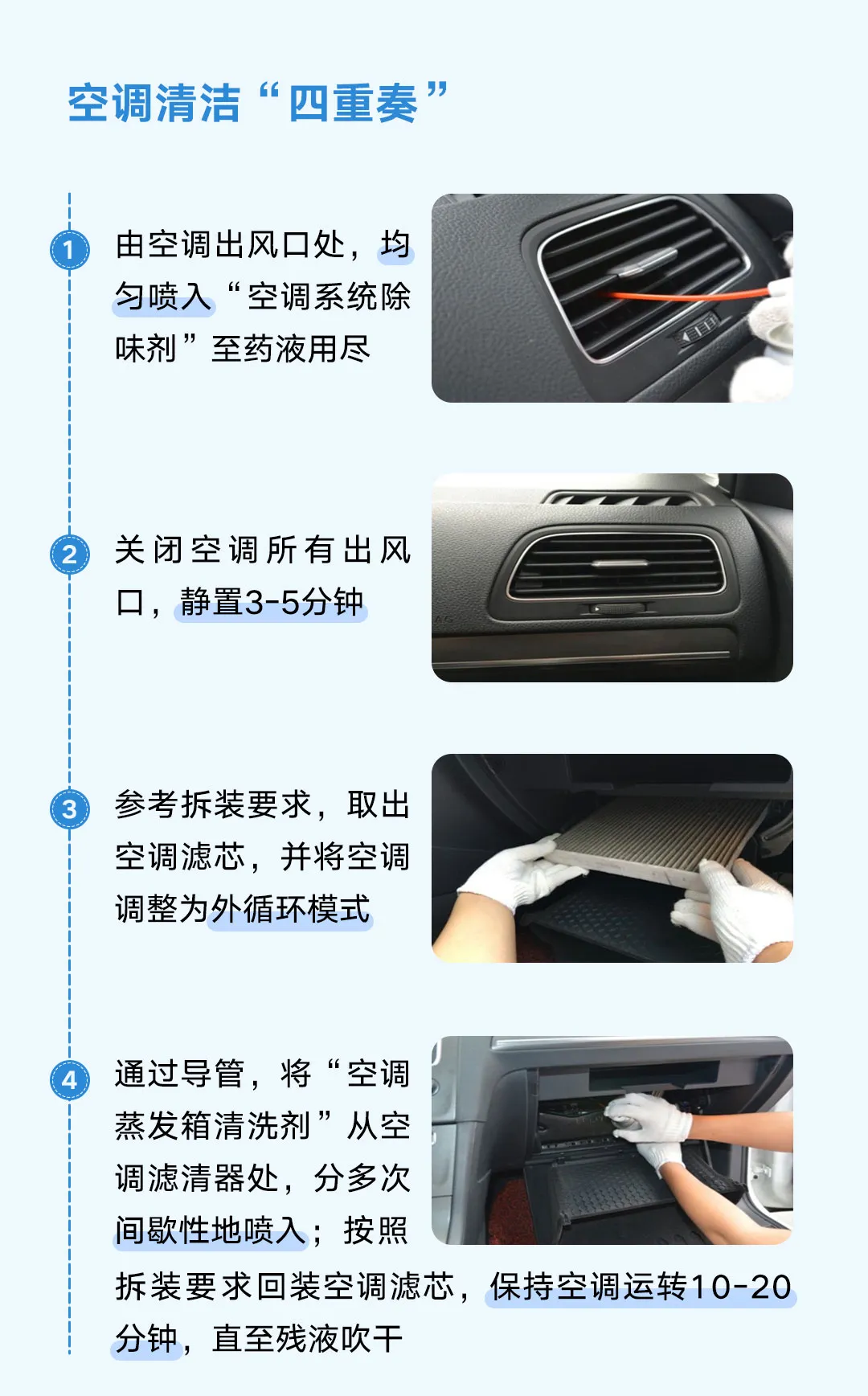 空调清洁“四重奏”

1 由空调出风口处，均匀喷入“空调系统除味剂”至药液用尽

2 关闭空调所有出风口，静置3-5分钟

3 参考拆装要求，取出空调滤芯，并将空调调整为外循环模式

4 通过导管，将“空调蒸发箱清洗剂”从空调滤清器处，分多次间歇性地喷入；按照拆装要求回装空调滤芯，保持空调运转10-20分钟，直至残液吹干